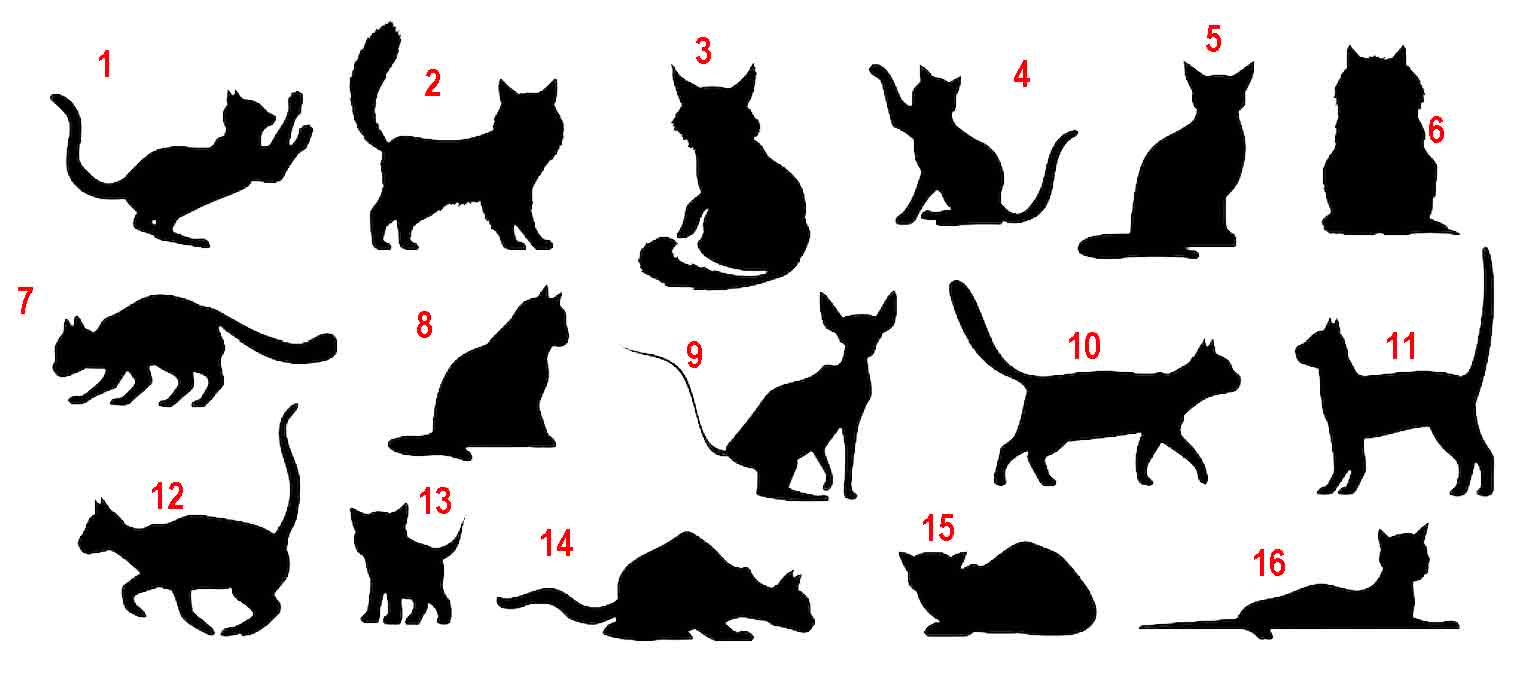 1
2
3
4
5
6
7
8
9
10
11
12
13
14
15
16